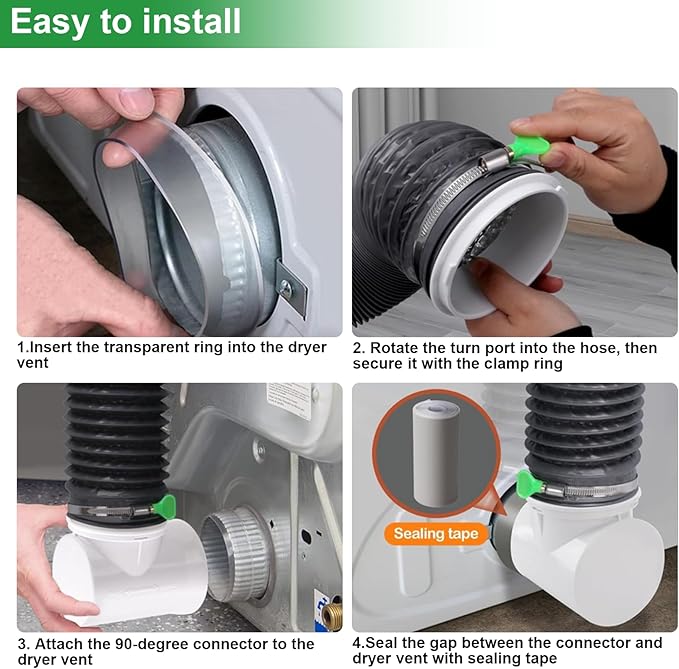 Easy to install

1.Insert the transparent ring into the dryer vent

2. Rotate the turn port into the hose, then secure it with the clamp ring

3. Attach the 90-degree connector to the dryer vent

Sealing tape

4.Seal the gap between the connector and dryer vent with sealing tape