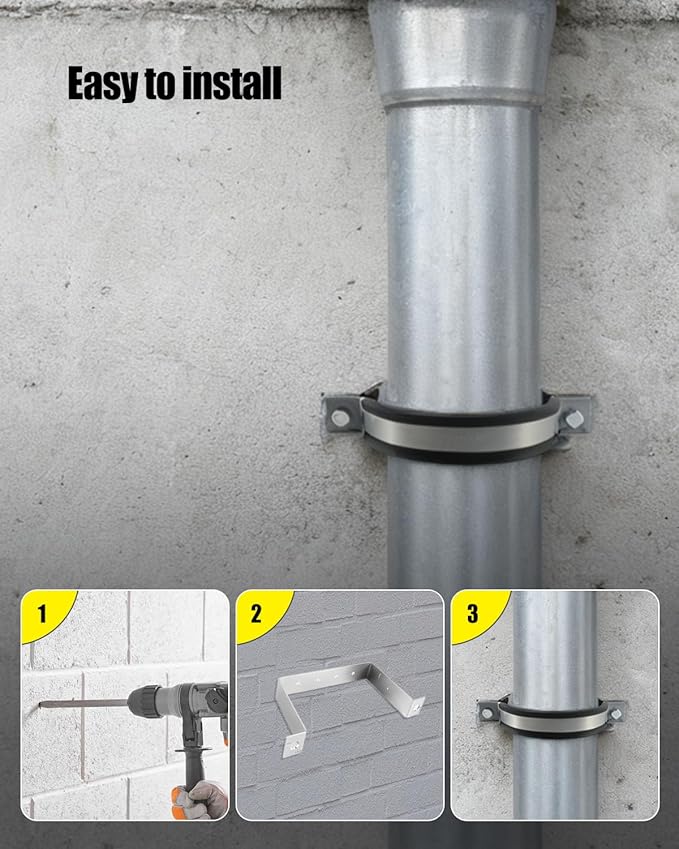 Easy to install

1

2

3