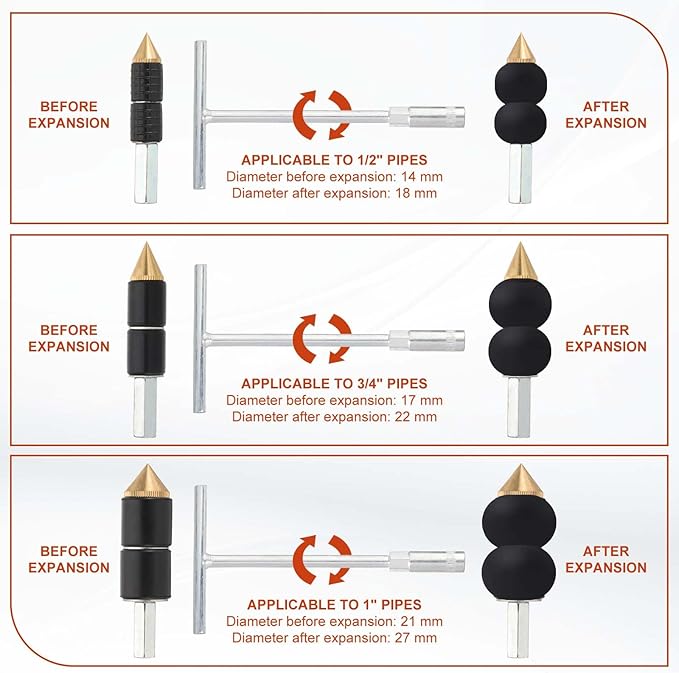 BEFORE EXPANSION

APPLICABLE TO 1/2" PIPES
Diameter before expansion: 14 mm
Diameter after expansion: 18 mm

AFTER EXPANSION

BEFORE EXPANSION

APPLICABLE TO 3/4" PIPES
Diameter before expansion: 17 mm
Diameter after expansion: 22 mm

AFTER EXPANSION

BEFORE EXPANSION

APPLICABLE TO 1" PIPES
Diameter before expansion: 21 mm
Diameter after expansion: 27 mm

AFTER EXPANSION