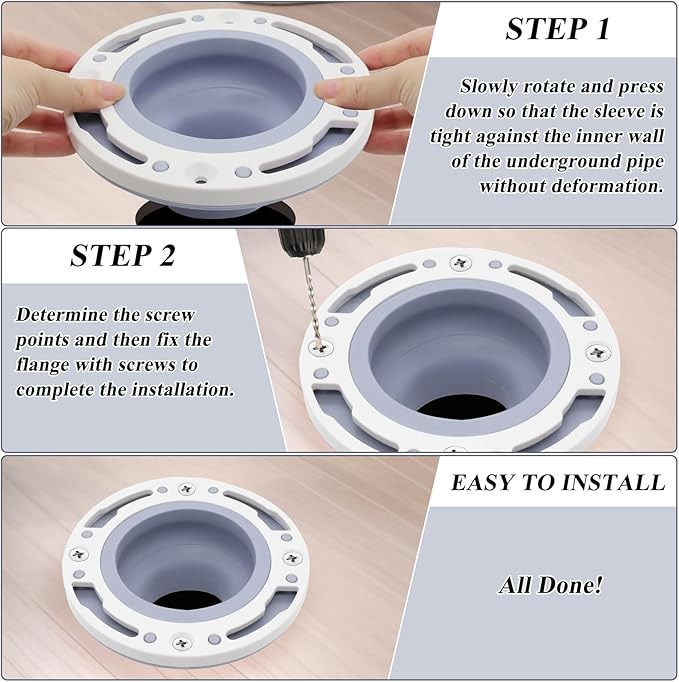 STEP 1

Slowly rotate and press down so that the sleeve is tight against the inner wall of the underground pipe without deformation.

STEP 2

Determine the screw points and then fix the flange with screws to complete the installation.

EASY TO INSTALL

All Done!