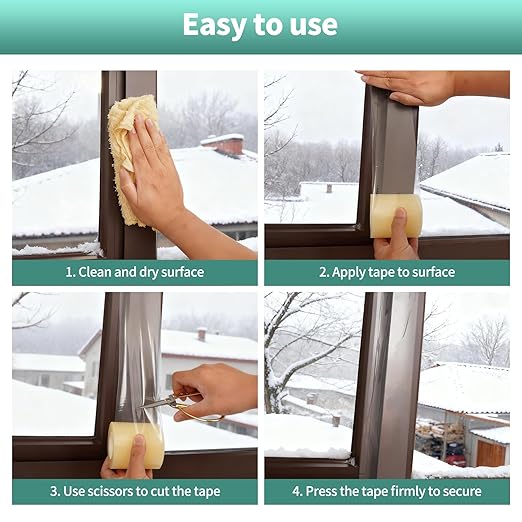 Easy to use

1. Clean and dry surface

2. Apply tape to surface

3. Use scissors to cut the tape

4. Press the tape firmly to secure