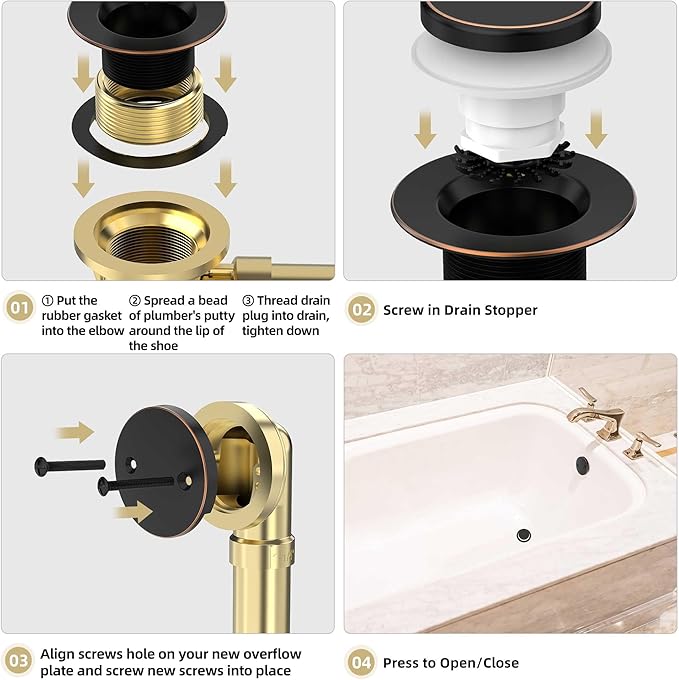 01

① Put the rubber gasket into the elbow

② Spread a bead of plumber's putty around the lip of the shoe

③ Thread drain plug into drain, tighten down

02 Screw in Drain Stopper

03 Align screws hole on your new overflow plate and screw new screws into place

04 Press to Open/Close