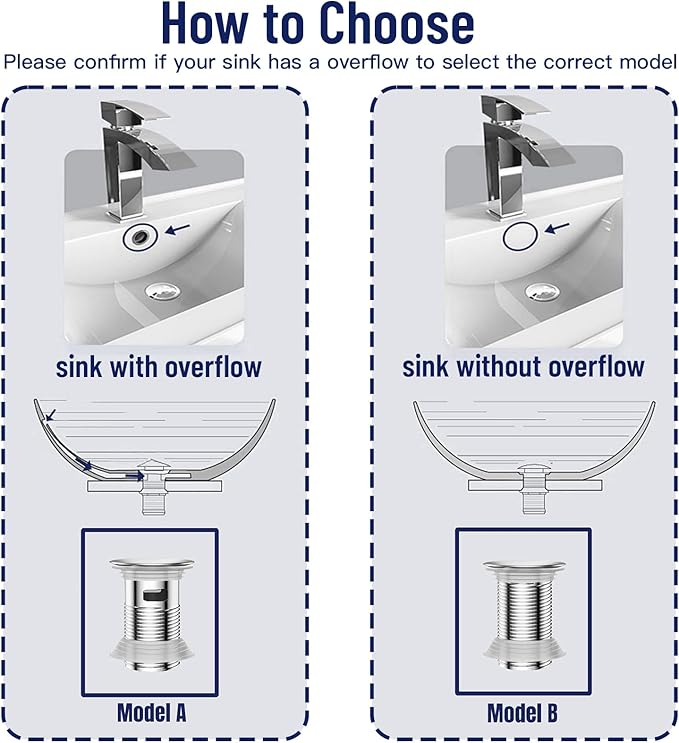 How to Choose
Please confirm if your sink has a overflow to select the correct model

sink with overflow

Model A

sink without overflow

Model B