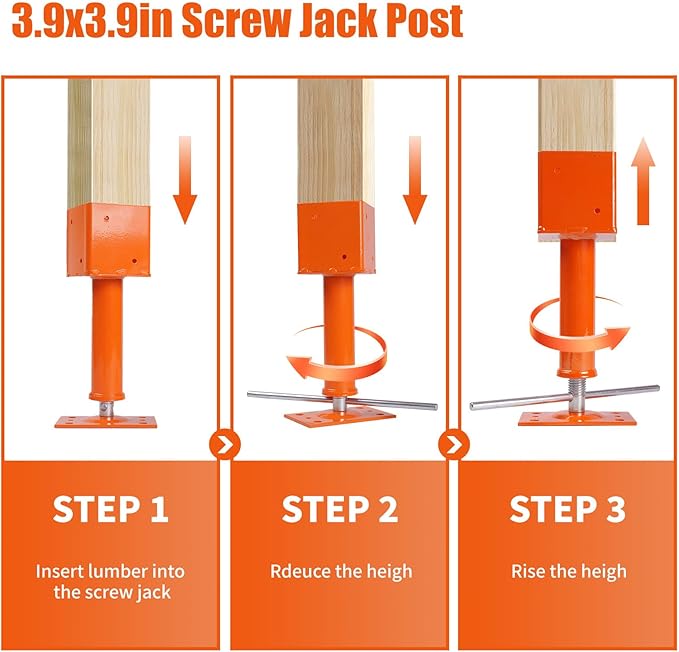 3.9x3.9in Screw Jack Post

STEP 1

Insert lumber into the screw jack

STEP 2

Rdeuce the heigh

STEP 3

Rise the heigh