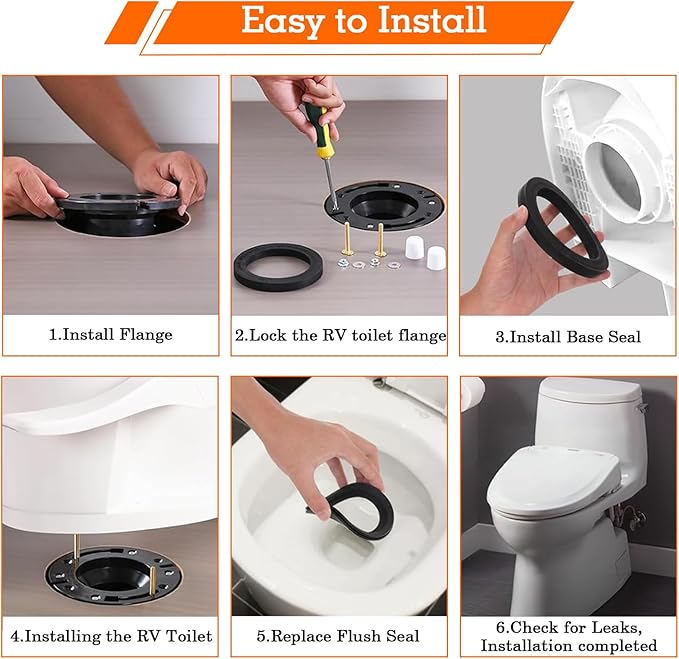 Easy to Install

1.Install Flange

2.Lock the RV toilet flange

3.Install Base Seal

4.Installing the RV Toilet

5.Replace Flush Seal

6.Check for Leaks, Installation completed