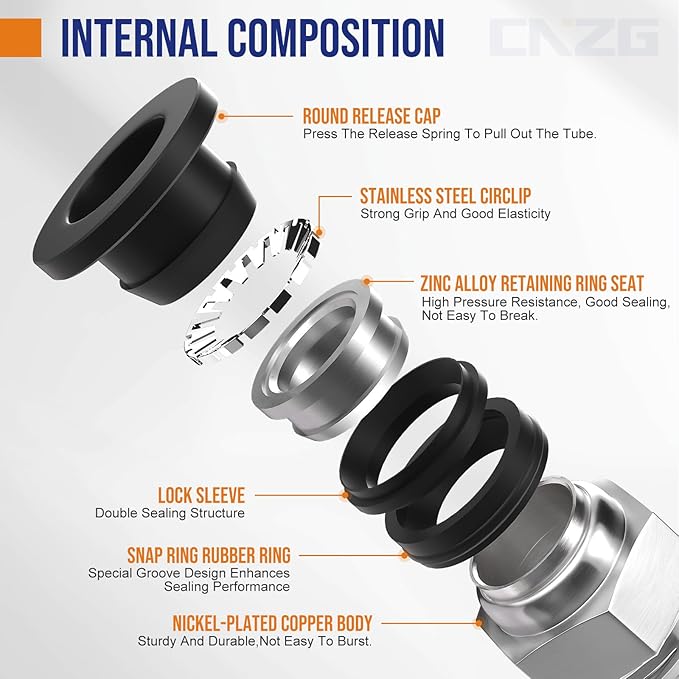 INTERNAL COMPOSITION

CNZG

ROUND RELEASE CAP
Press The Release Spring To Pull Out The Tube.

STAINLESS STEEL CIRCLIP
Strong Grip And Good Elasticity

ZINC ALLOY RETAINING RING SEAT
High Pressure Resistance, Good Sealing, Not Easy To Break.

LOCK SLEEVE
Double Sealing Structure

SNAP RING RUBBER RING
Special Groove Design Enhances Sealing Performance

NICKEL-PLATED COPPER BODY
Sturdy And Durable,Not Easy To Burst.