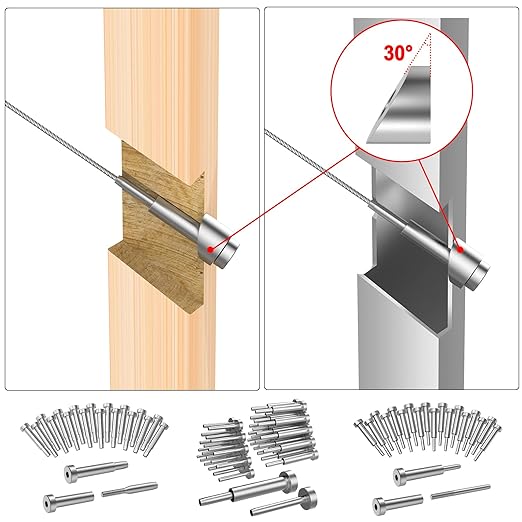 30°