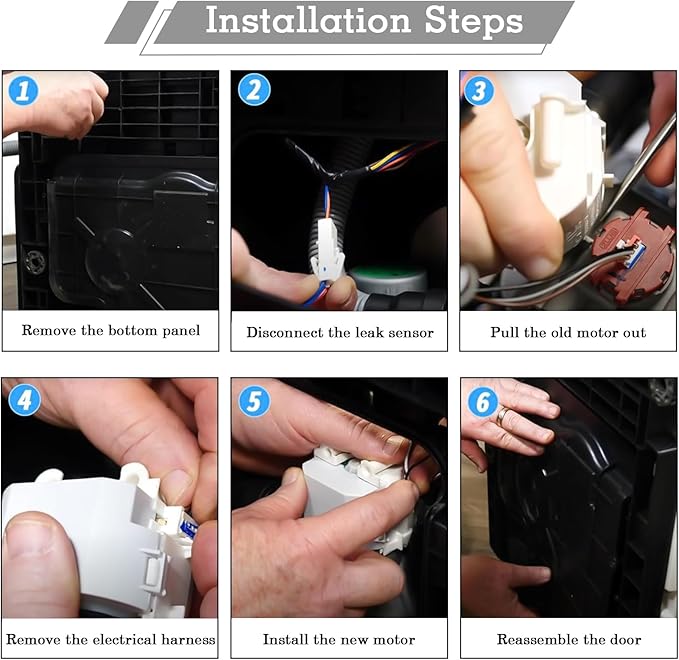 Installation Steps

1
Remove the bottom panel

2
Disconnect the leak sensor

3
Pull the old motor out

4
Remove the electrical harness

5
Install the new motor

6
Reassemble the door