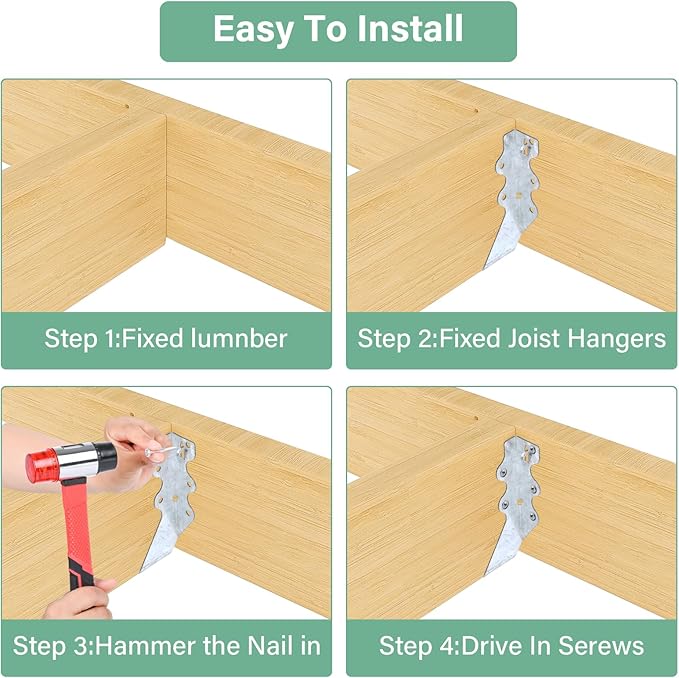 Easy To Install

Step 1:Fixed lumnber

Step 2:Fixed Joist Hangers

Step 3:Hammer the Nail in

Step 4:Drive In Serews