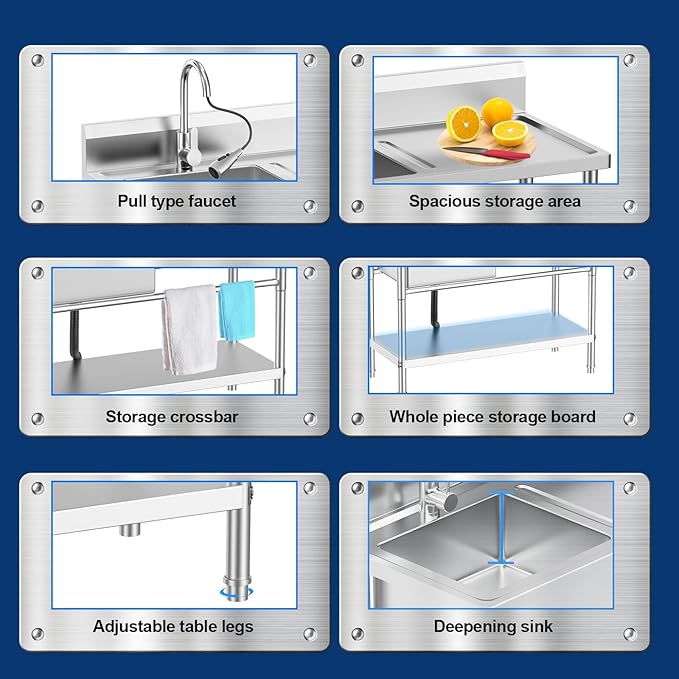 Pull type faucet

Spacious storage area

Storage crossbar

Whole piece storage board

Adjustable table legs

Deepening sink