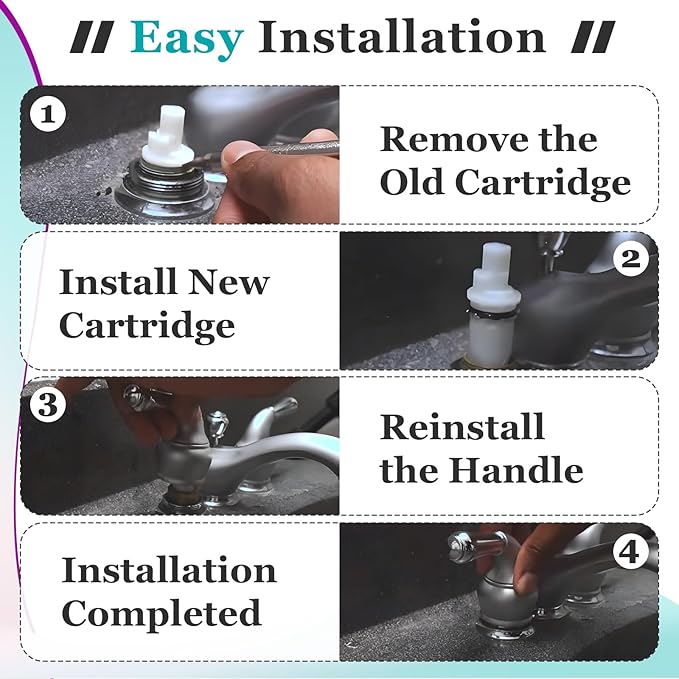 // Easy Installation //

1

Remove the Old Cartridge

Install New Cartridge

2

3

Reinstall the Handle

Installation Completed

4