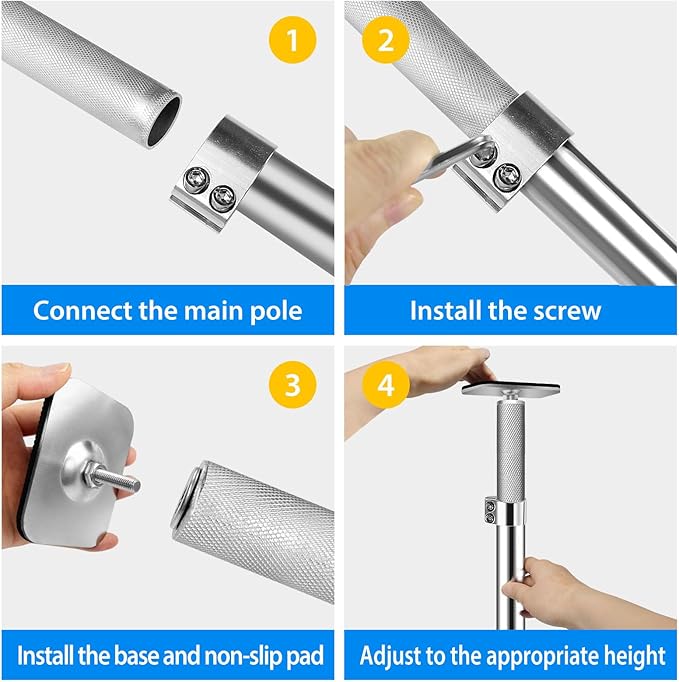 1

Connect the main pole

2

Install the screw

3

Install the base and non-slip pad

4

Adjust to the appropriate height