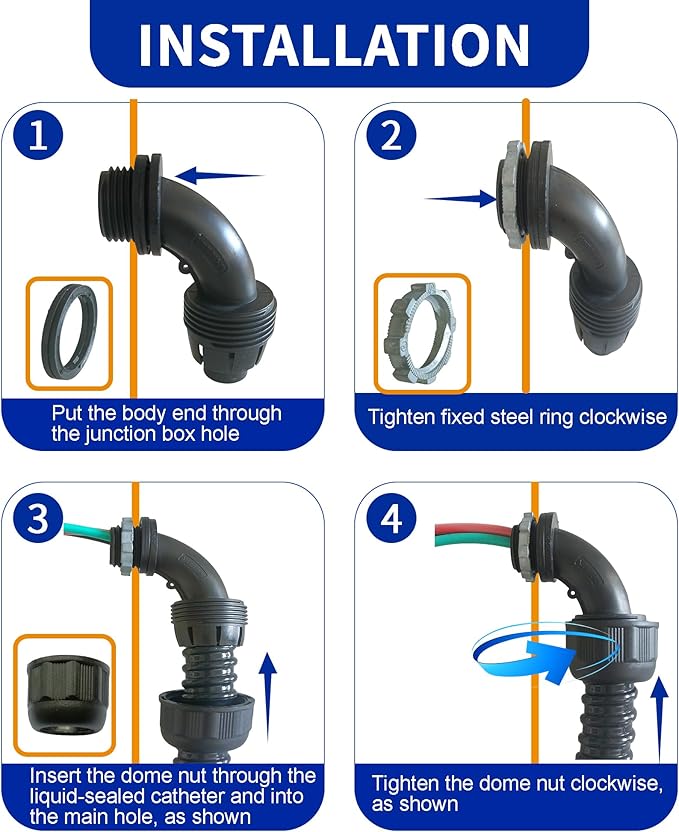 INSTALLATION

1

Put the body end through the junction box hole

2

Tighten fixed steel ring clockwise

3

Insert the dome nut through the liquid-sealed catheter and into the main hole, as shown

4

Tighten the dome nut clockwise, as shown