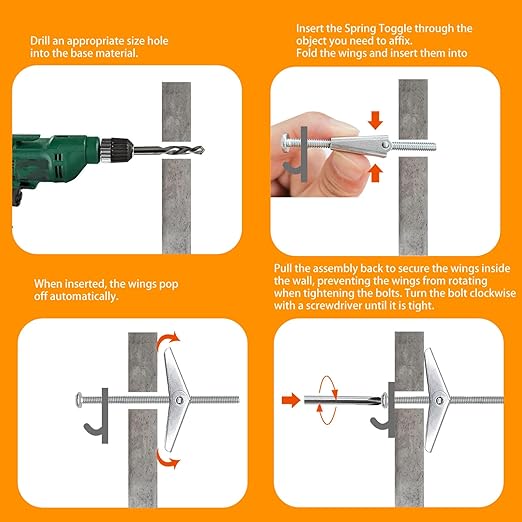 Drill an appropriate size hole into the base material.

Insert the Spring Toggle through the object you need to affix.
Fold the wings and insert them into

When inserted, the wings pop off automatically.

Pull the assembly back to secure the wings inside the wall, preventing the wings from rotating when tightening the bolts. Turn the bolt clockwise with a screwdriver until it is tight.