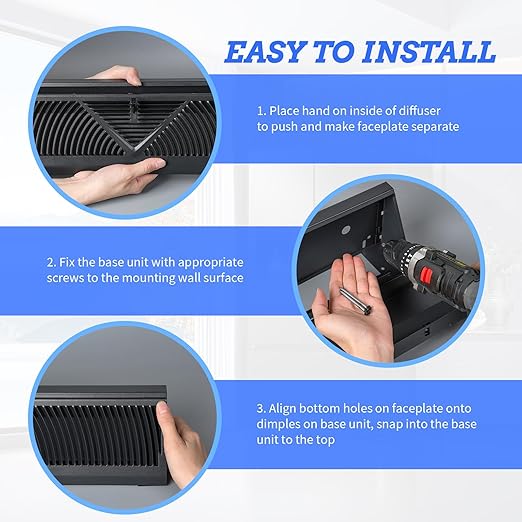 EASY TO INSTALL

1. Place hand on inside of diffuser to push and make faceplate separate

2. Fix the base unit with appropriate screws to the mounting wall surface

3. Align bottom holes on faceplate onto dimples on base unit, snap into the base unit to the top