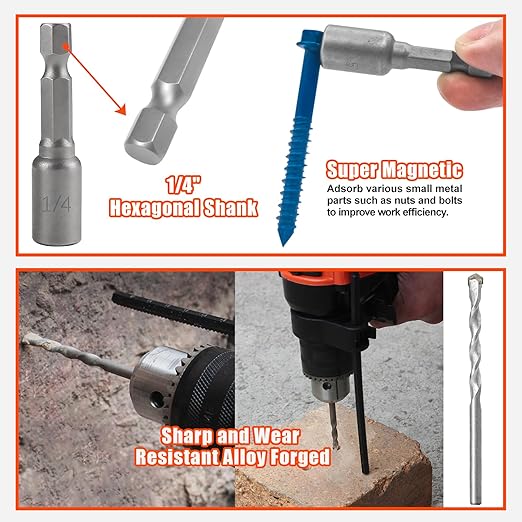 1/4

1/4"
Hexagonal Shank

Super Magnetic
Adsorb various small metal parts such as nuts and bolts to improve work efficiency.

Sharp and Wear
Resistant Alloy Forged