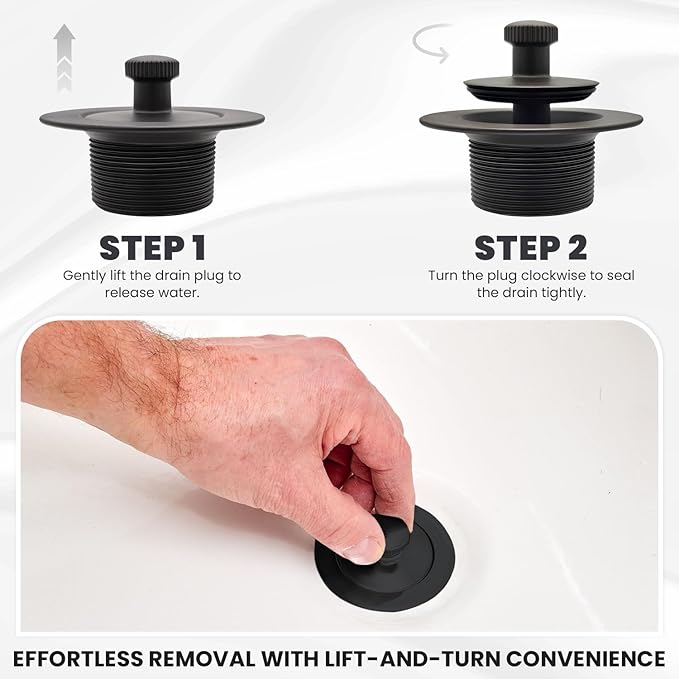 STEP 1
Gently lift the drain plug to release water.

STEP 2
Turn the plug clockwise to seal the drain tightly.

EFFORTLESS REMOVAL WITH LIFT-AND-TURN CONVENIENCE