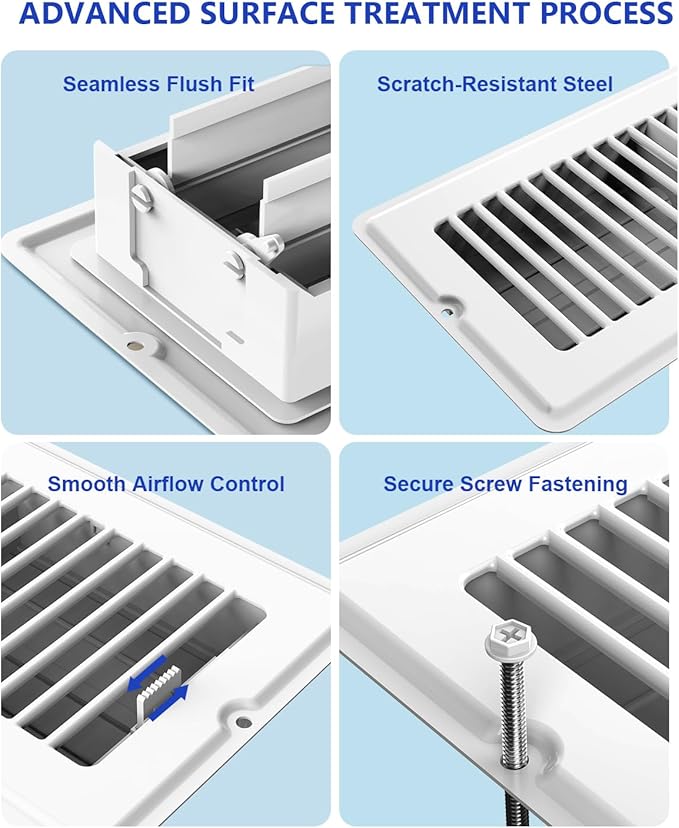 ADVANCED SURFACE TREATMENT PROCESS

Seamless Flush Fit

Scratch-Resistant Steel

Smooth Airflow Control

Secure Screw Fastening