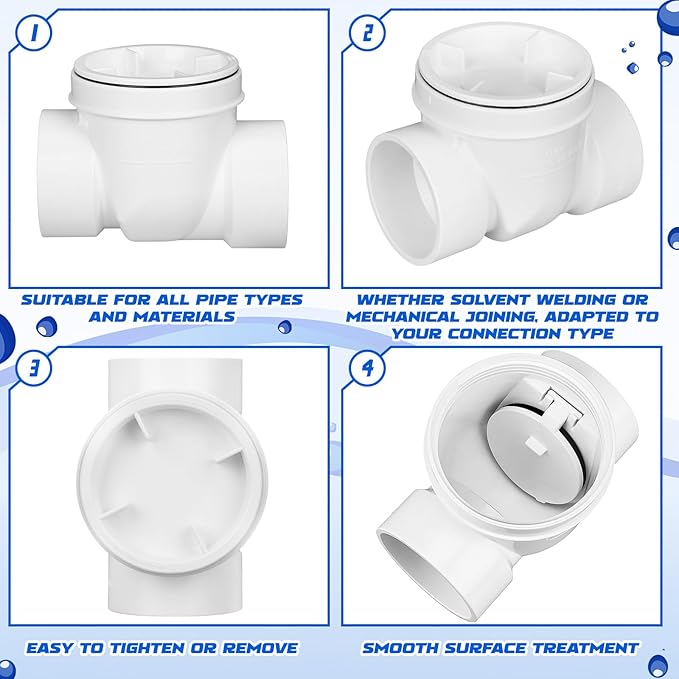 1

SUITABLE FOR ALL PIPE TYPES AND MATERIALS

2

WHETHER SOLVENT WELDING OR MECHANICAL JOINING, ADAPTED TO YOUR CONNECTION TYPE

3

EASY TO TIGHTEN OR REMOVE

4

SMOOTH SURFACE TREATMENT