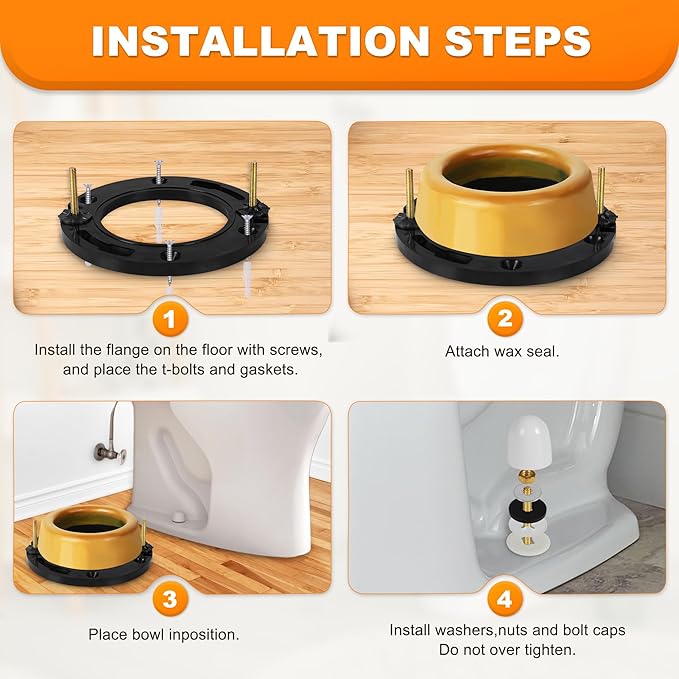 INSTALLATION STEPS

1

Install the flange on the floor with screws, and place the t-bolts and gaskets.

2

Attach wax seal.

3

Place bowl inposition.

4

Install washers,nuts and bolt caps
Do not over tighten.