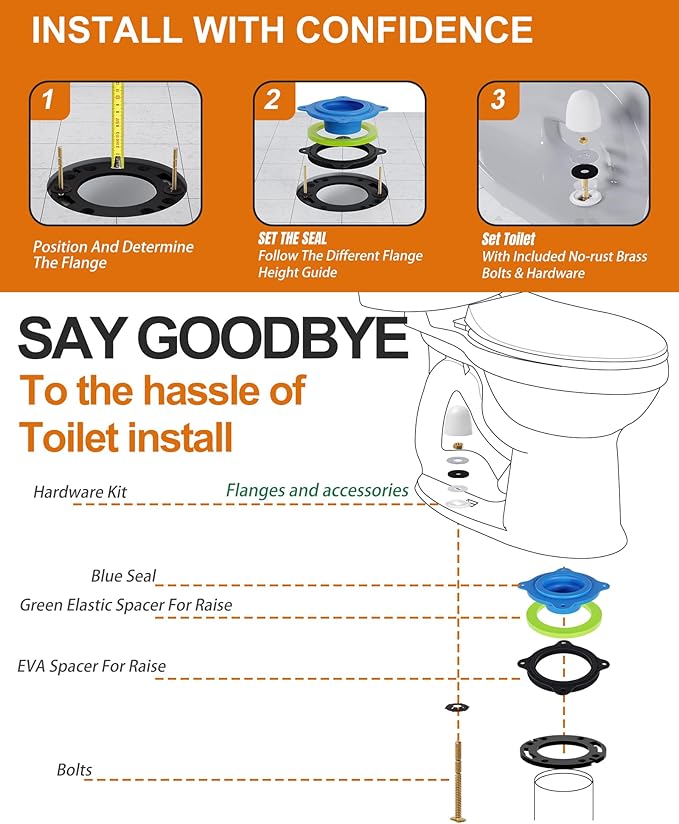 INSTALL WITH CONFIDENCE

1

Position And Determine The Flange

2

SET THE SEAL
Follow The Different Flange Height Guide

3

Set Toilet
With Included No-rust Brass Bolts & Hardware

SAY GOODBYE

To the hassle of Toilet install

Hardware Kit

Flanges and accessories

Blue Seal

Green Elastic Spacer For Raise

EVA Spacer For Raise

Bolts