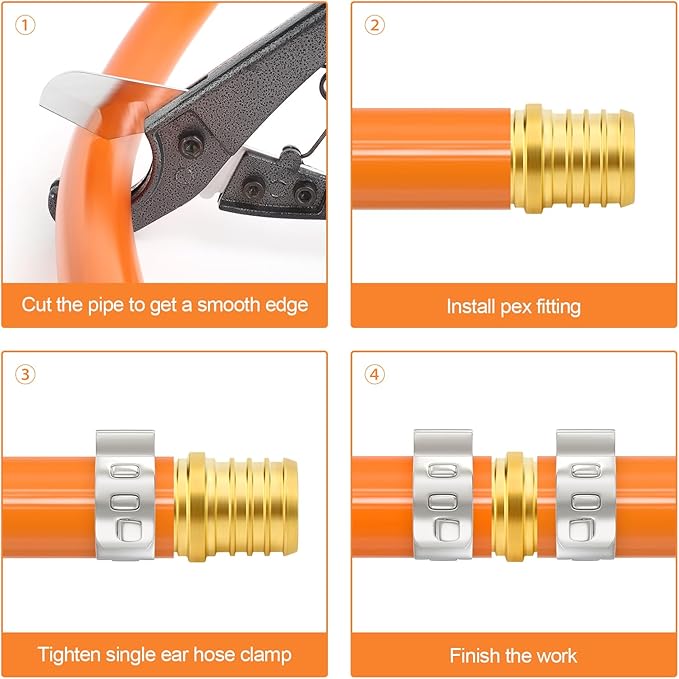 ①
Cut the pipe to get a smooth edge

②
Install pex fitting

③
Tighten single ear hose clamp

④
Finish the work