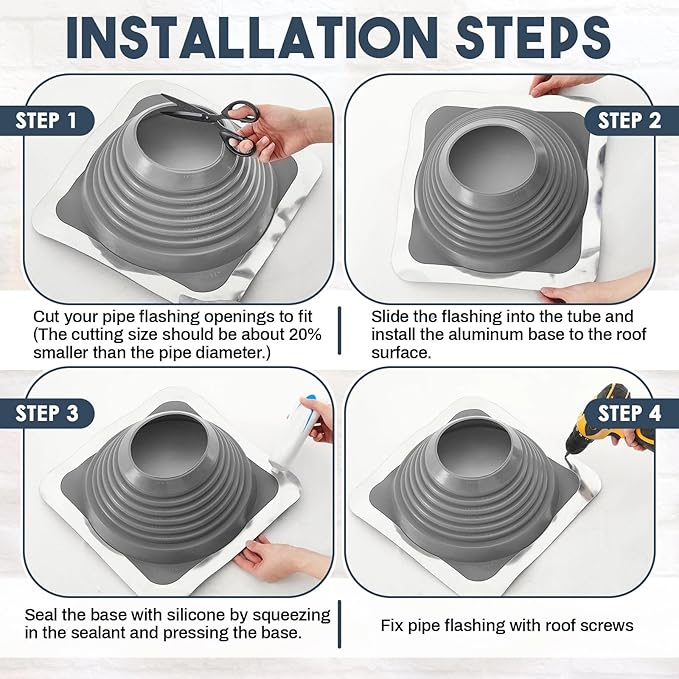 INSTALLATION STEPS

STEP 1

Cut your pipe flashing openings to fit (The cutting size should be about 20% smaller than the pipe diameter.)

STEP 2

Slide the flashing into the tube and install the aluminum base to the roof surface.

STEP 3

Seal the base with silicone by squeezing in the sealant and pressing the base.

STEP 4

Fix pipe flashing with roof screws