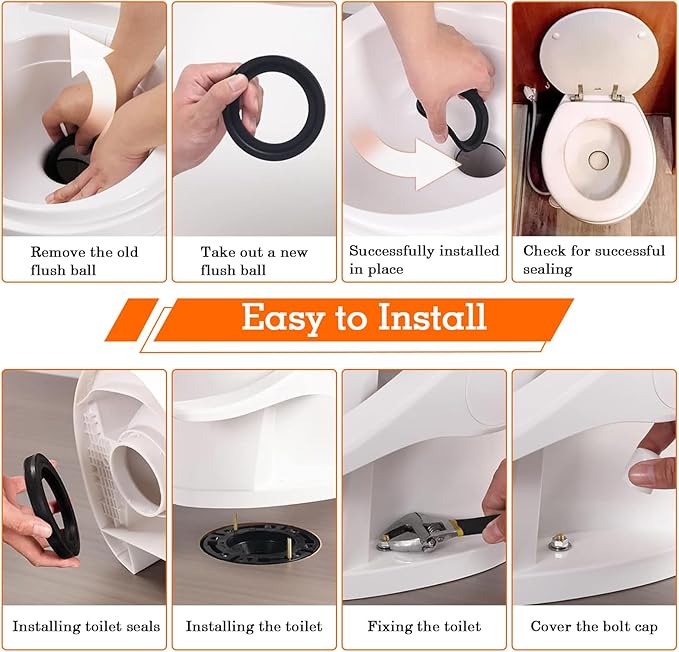 Remove the old flush ball

Take out a new flush ball

Successfully installed in place

Check for successful sealing

Easy to Install

Installing toilet seals

Installing the toilet

Fixing the toilet

Cover the bolt cap