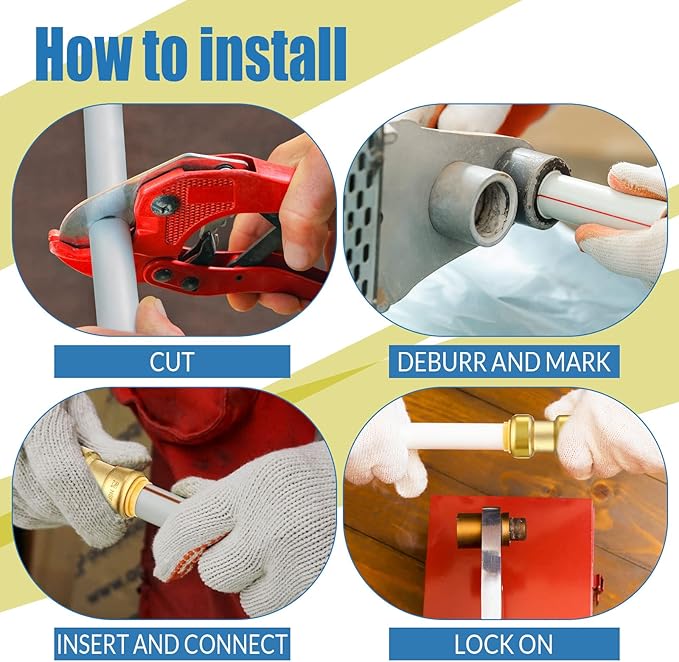 How to install

CUT

DEBURR AND MARK

INSERT AND CONNECT

LOCK ON