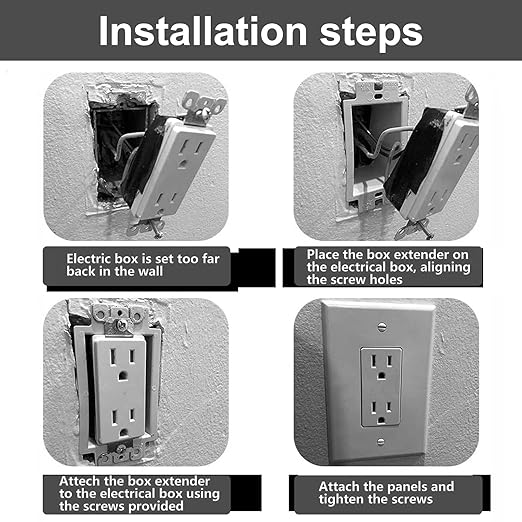 Installation steps

Electric box is set too far back in the wall

Place the box extender on the electrical box, aligning the screw holes

Attech the box extender to the electrical box using the screws provided

Attach the panels and tighten the screws