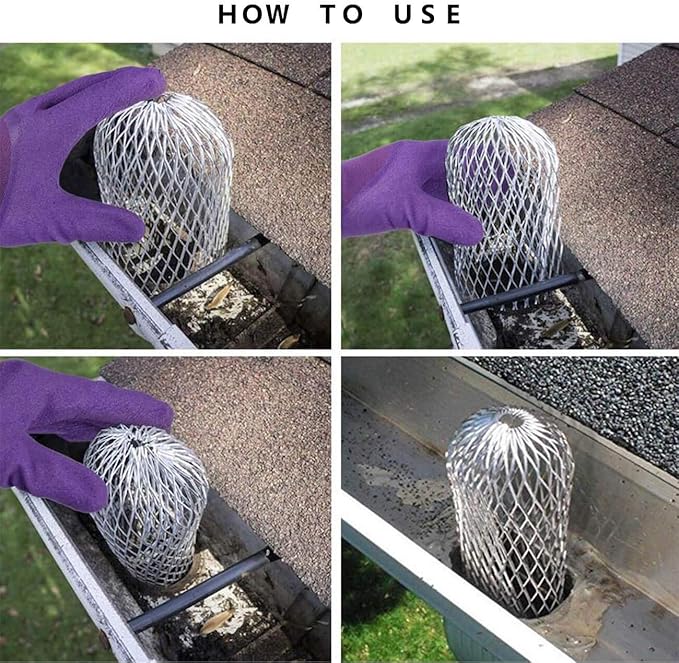 HOW TO USE