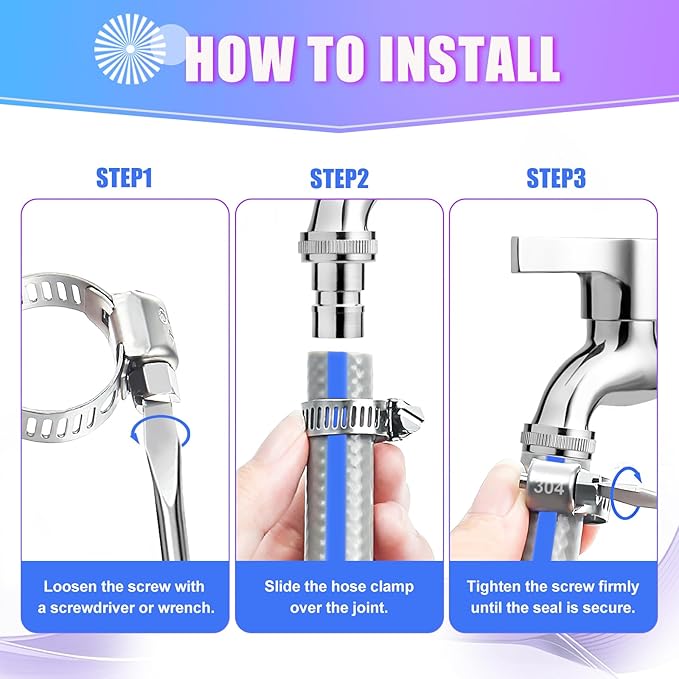 HOW TO INSTALL

STEP1

Loosen the screw with a screwdriver or wrench.

STEP2

Slide the hose clamp over the joint.

STEP3

304

Tighten the screw firmly until the seal is secure.