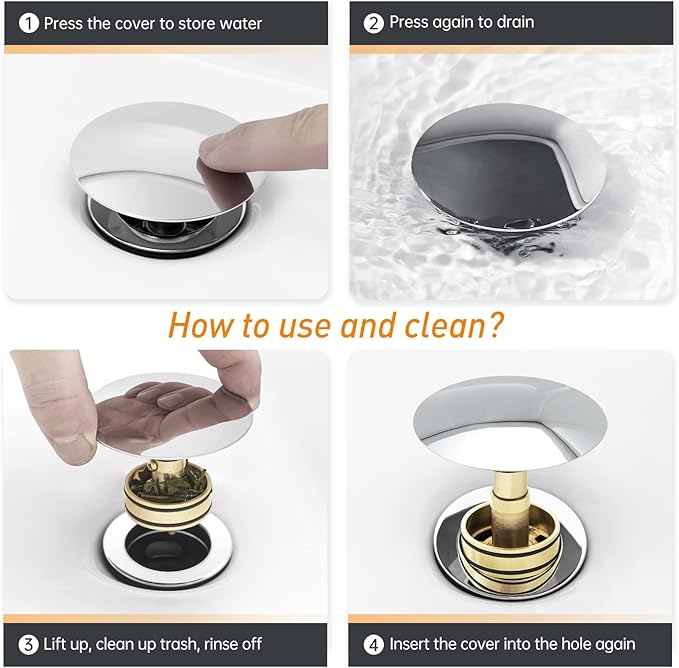 1 Press the cover to store water

2 Press again to drain

How to use and clean?

3 Lift up, clean up trash, rinse off

4 Insert the cover into the hole again