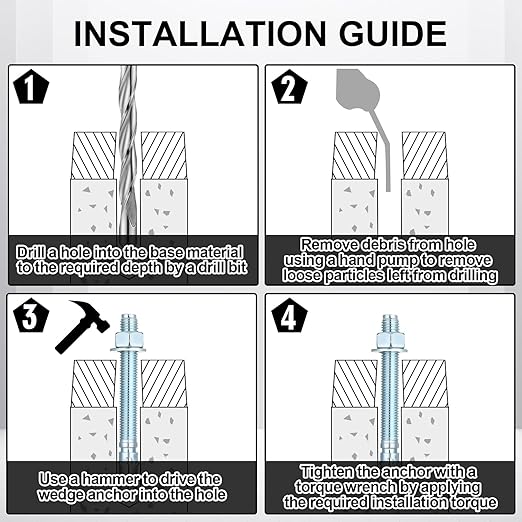 INSTALLATION GUIDE

1

Drill a hole into the base material to the required depth by a drill bit

2

Remove debris from hole using a hand pump to remove loose particles left from drilling

3

Use a hammer to drive the wedge anchor into the hole

4

Tighten the anchor with a torque wrench by applying the required installation torque