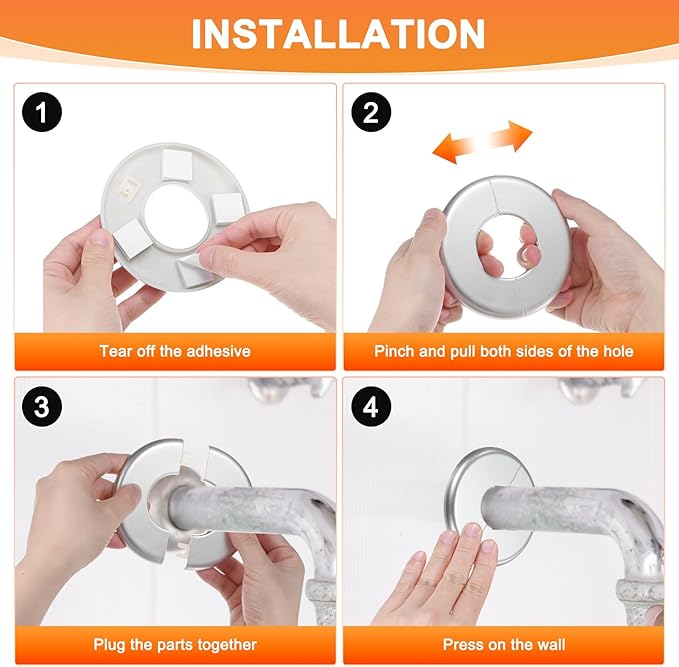 INSTALLATION

1

Tear off the adhesive

2

Pinch and pull both sides of the hole

3

Plug the parts together

4

Press on the wall