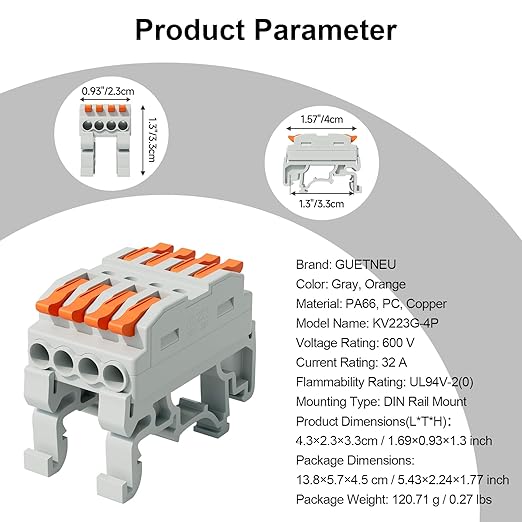 Product Parameter

0.93"/2.3cm

1.3"/3.3cm

1.57"/4cm

1.3"/3.3cm

Brand: GUETNEU
Color: Gray, Orange
Material: PA66, PC, Copper
Model Name: KV223G-4P
Voltage Rating: 600 V
Current Rating: 32 A
Flammability Rating: UL94V-2(0)
Mounting Type: DIN Rail Mount
Product Dimensions(L*T*H):
4.3×2.3×3.3cm / 1.69×0.93×1.3 inch
Package Dimensions:
13.8×5.7×4.5 cm / 5.43×2.24×1.77 inch
Package Weight: 120.71 g / 0.27 lbs