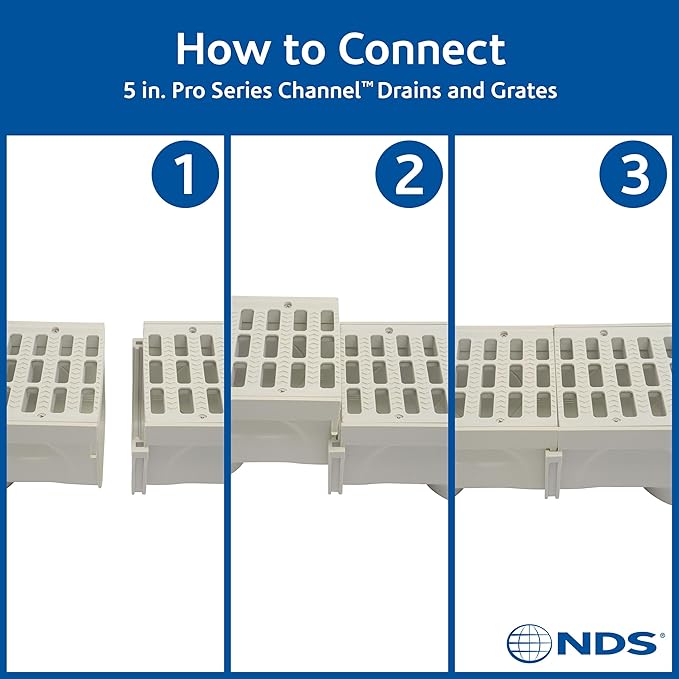 How to Connect
5 in. Pro Series Channel™ Drains and Grates

1

2

3

NDS®