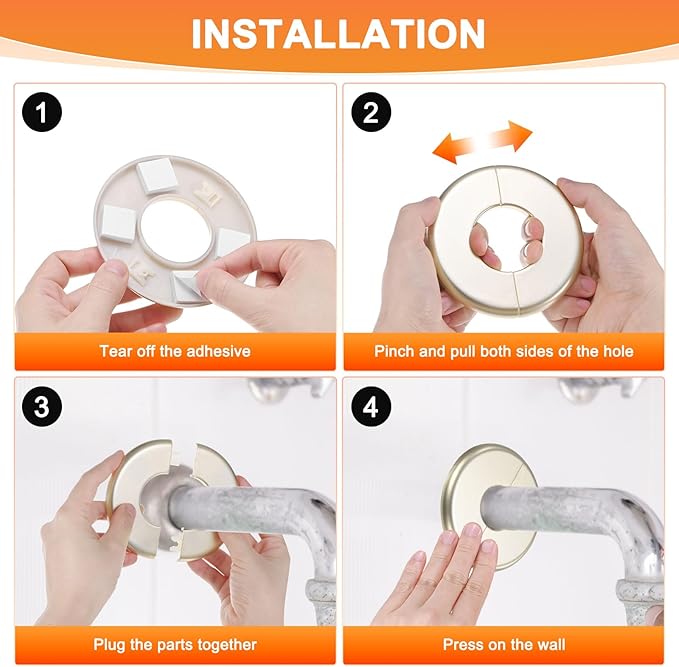 INSTALLATION

1

Tear off the adhesive

2

Pinch and pull both sides of the hole

3

Plug the parts together

4

Press on the wall