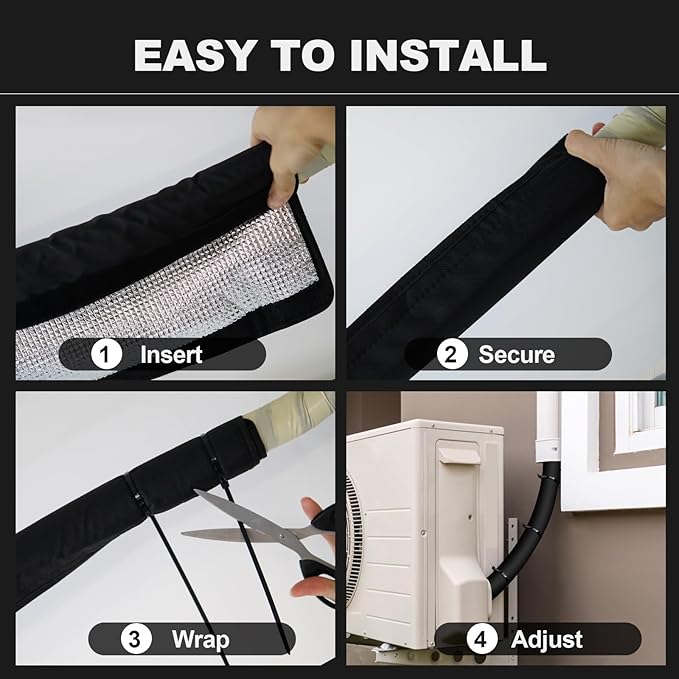 EASY TO INSTALL

1 Insert

2 Secure

3 Wrap

4 Adjust