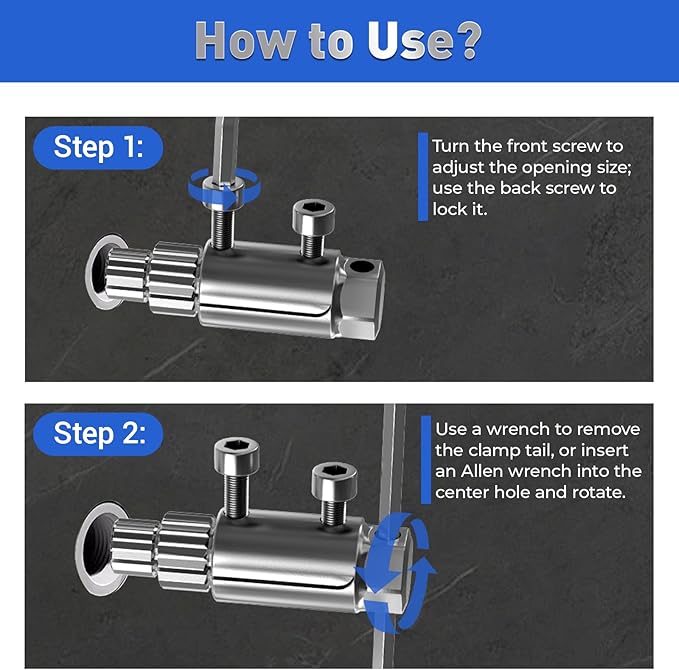 How to Use?

Step 1:

Turn the front screw to adjust the opening size; use the back screw to lock it.

Step 2:

Use a wrench to remove the clamp tail, or insert an Allen wrench into the center hole and rotate.