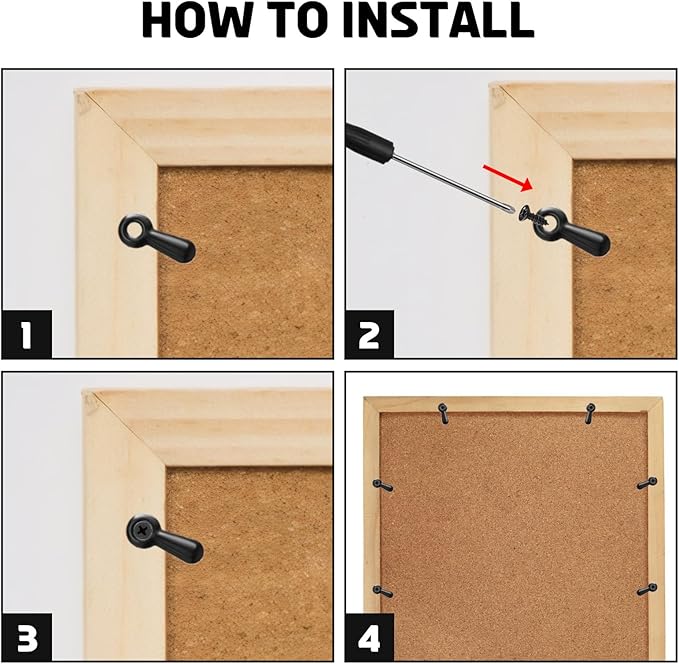 HOW TO INSTALL

1

2

3

4