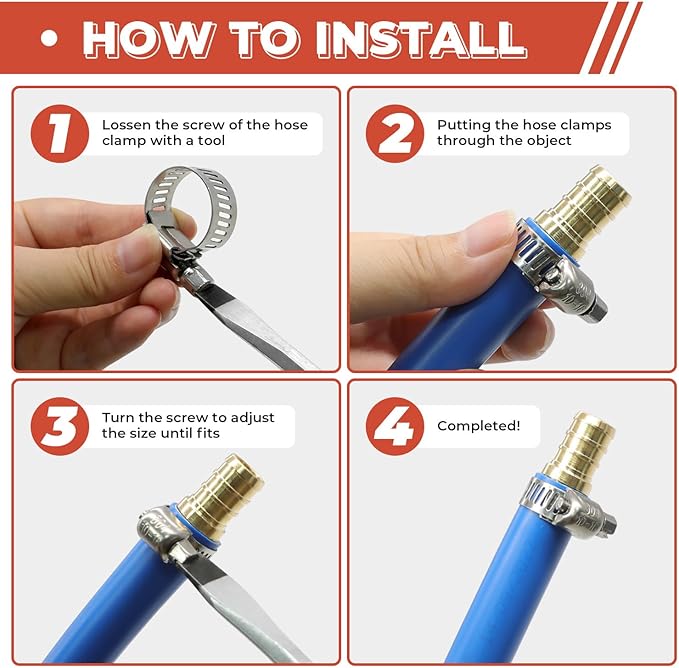 • HOW TO INSTALL

1 Lossen the screw of the hose clamp with a tool

2 Putting the hose clamps through the object

3 Turn the screw to adjust the size until fits

4 Completed!