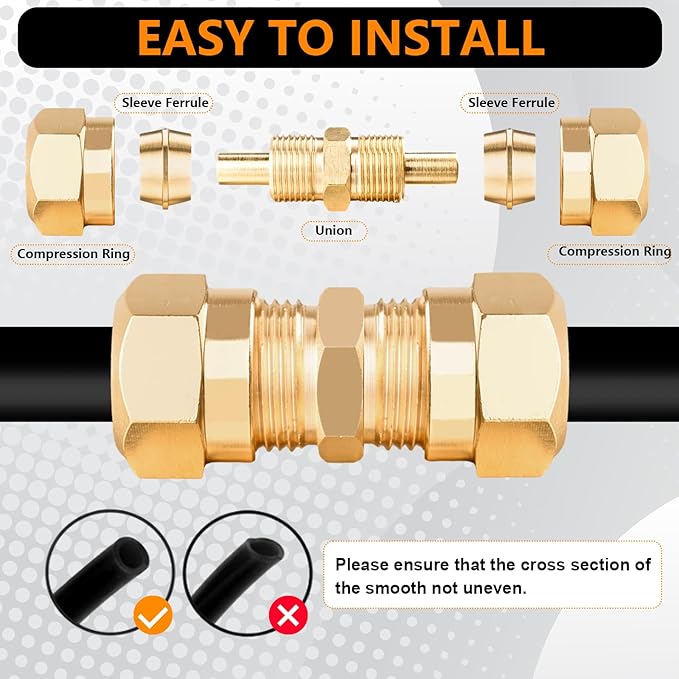 EASY TO INSTALL

Sleeve Ferrule

Sleeve Ferrule

Union

Compression Ring

Compression Ring

Please ensure that the cross section of the smooth not uneven.