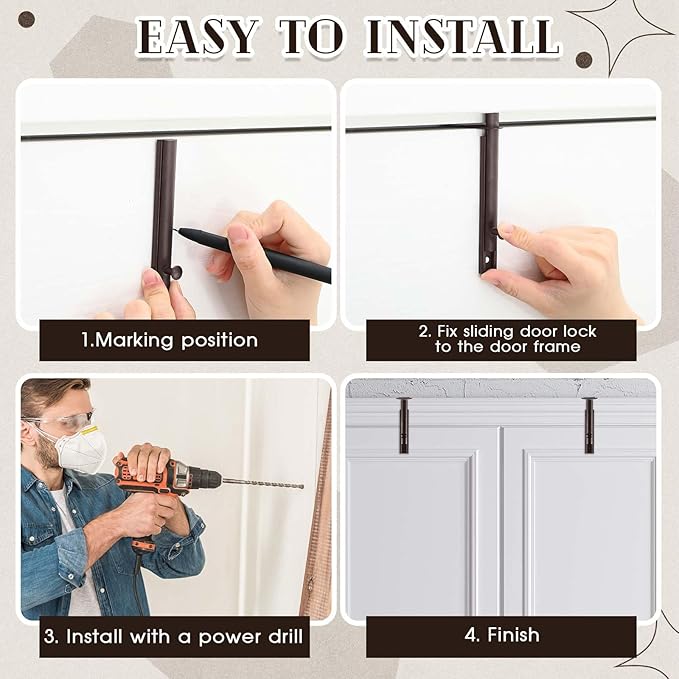 EASY TO INSTALL

1.Marking position

2. Fix sliding door lock to the door frame

3. Install with a power drill

4. Finish