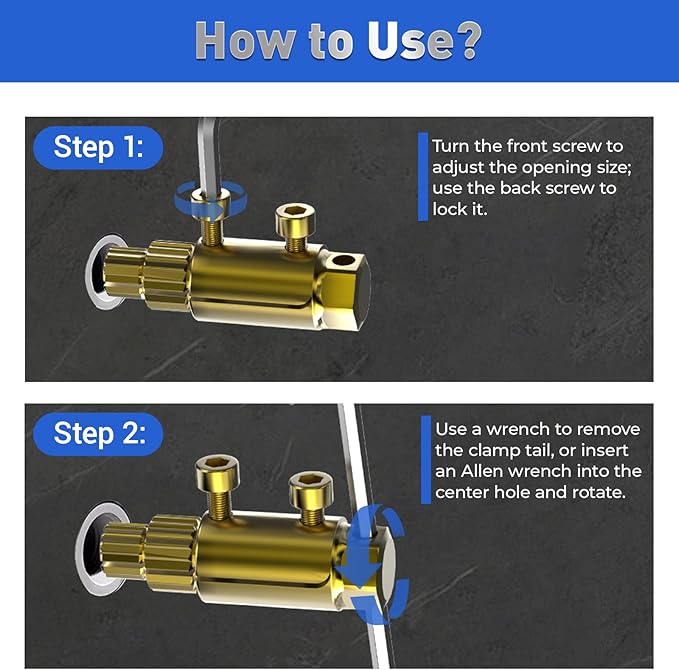 How to Use?

Step 1:

Turn the front screw to adjust the opening size; use the back screw to lock it.

Step 2:

Use a wrench to remove the clamp tail, or insert an Allen wrench into the center hole and rotate.