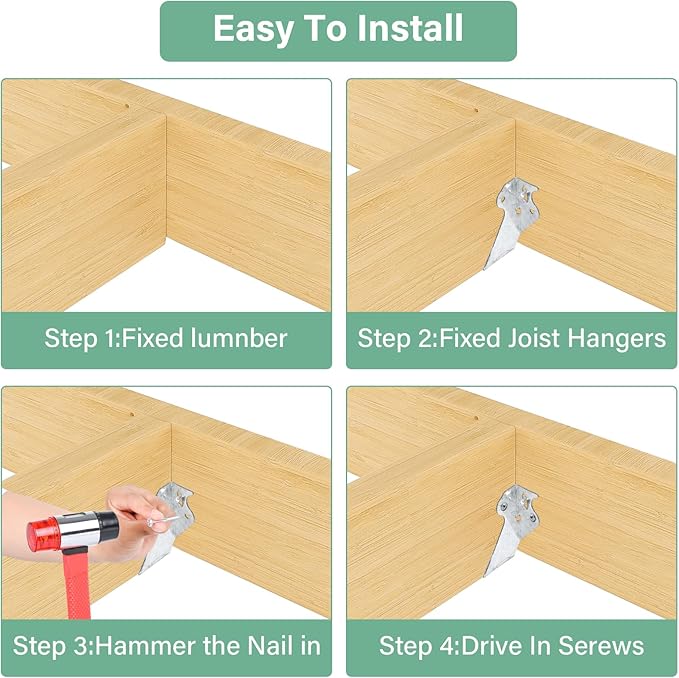 Easy To Install

Step 1:Fixed lumnber

Step 2:Fixed Joist Hangers

Step 3:Hammer the Nail in

Step 4:Drive In Serews