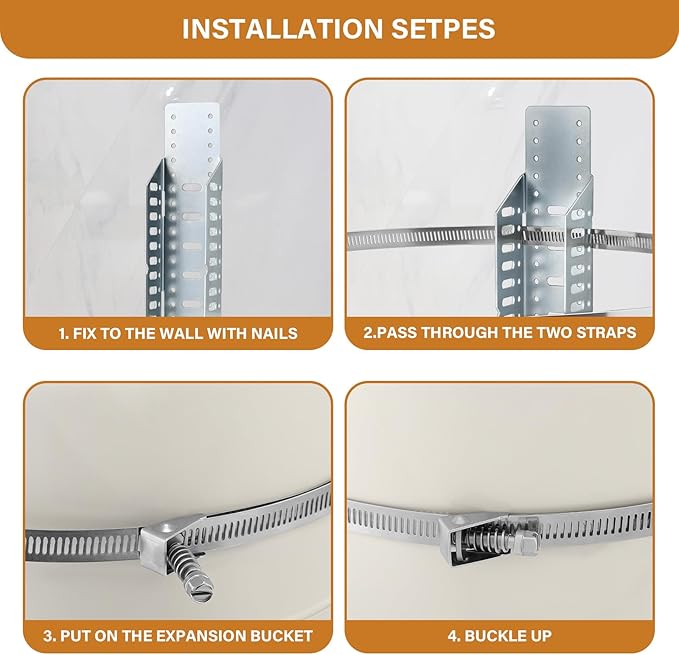 INSTALLATION SETPES

1. FIX TO THE WALL WITH NAILS

2.PASS THROUGH THE TWO STRAPS

3. PUT ON THE EXPANSION BUCKET

4. BUCKLE UP