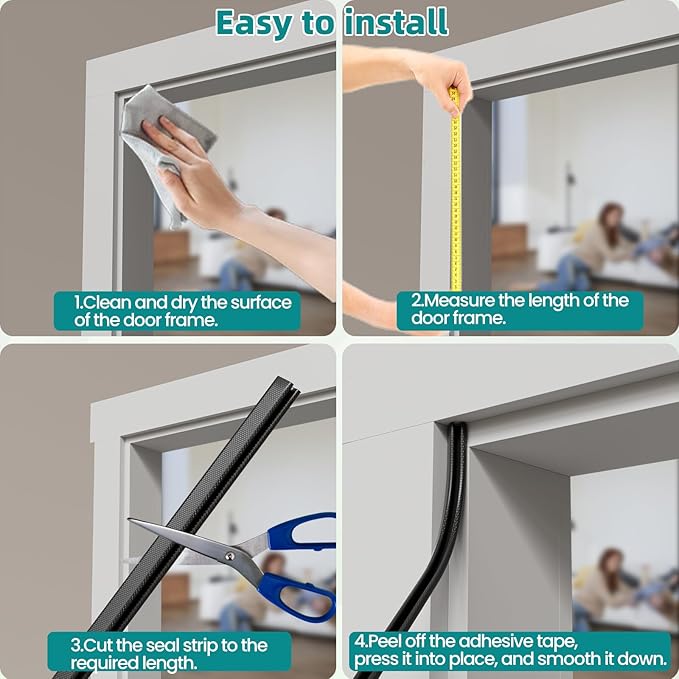 Easy to install

1.Clean and dry the surface of the door frame.

2.Measure the length of the door frame.

3.Cut the seal strip to the required length.

4.Peel off the adhesive tape, press it into place, and smooth it down.