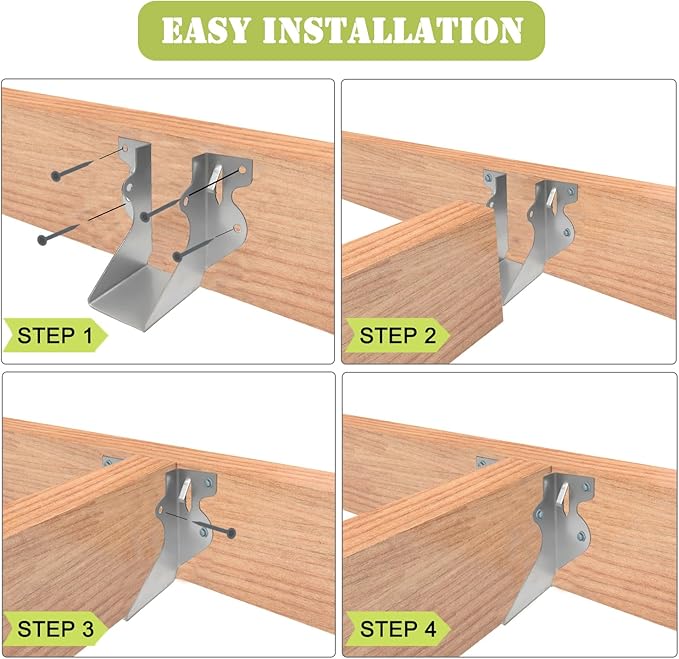 EASY INSTALLATION

STEP 1

STEP 2

STEP 3

STEP 4