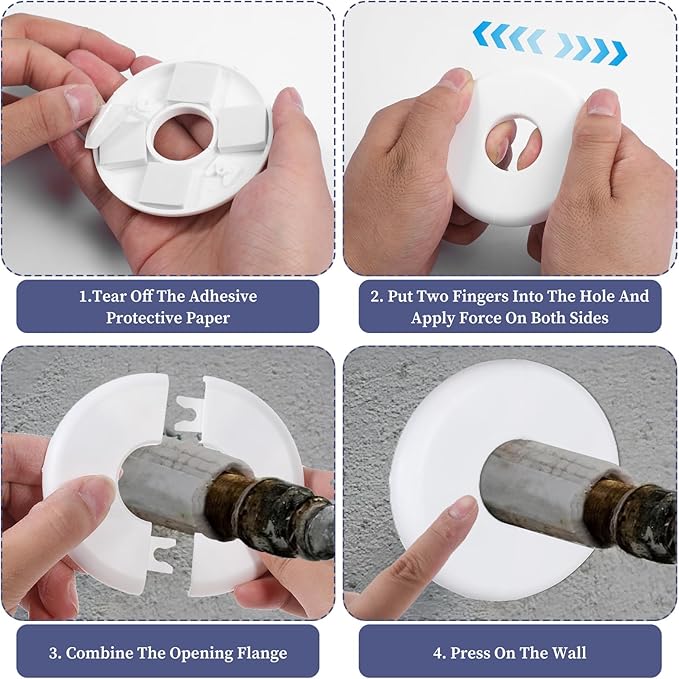 1.Tear Off The Adhesive Protective Paper

2. Put Two Fingers Into The Hole And Apply Force On Both Sides

3. Combine The Opening Flange

4. Press On The Wall